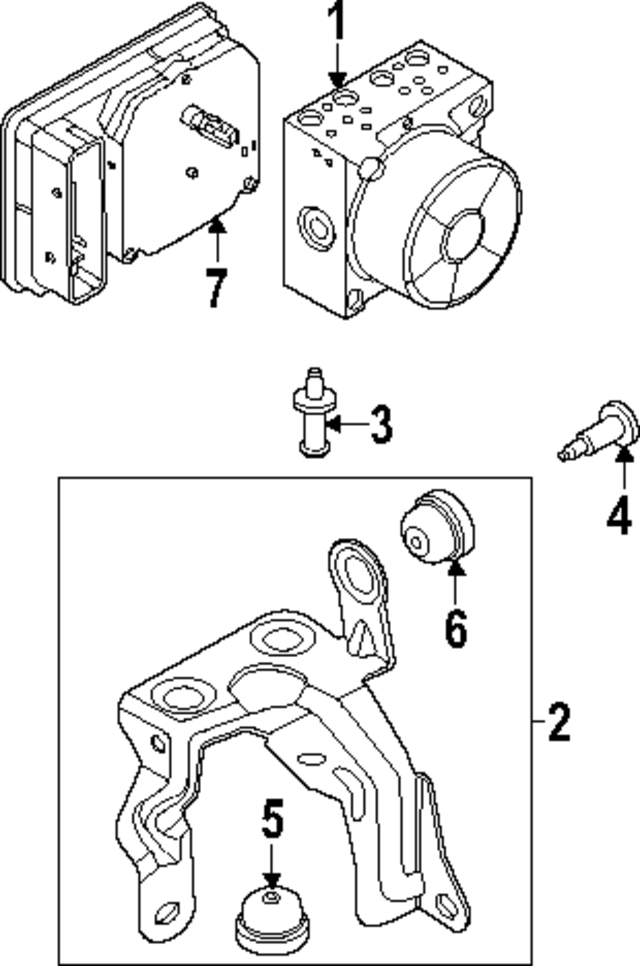 1
7
3
4
6
2
5