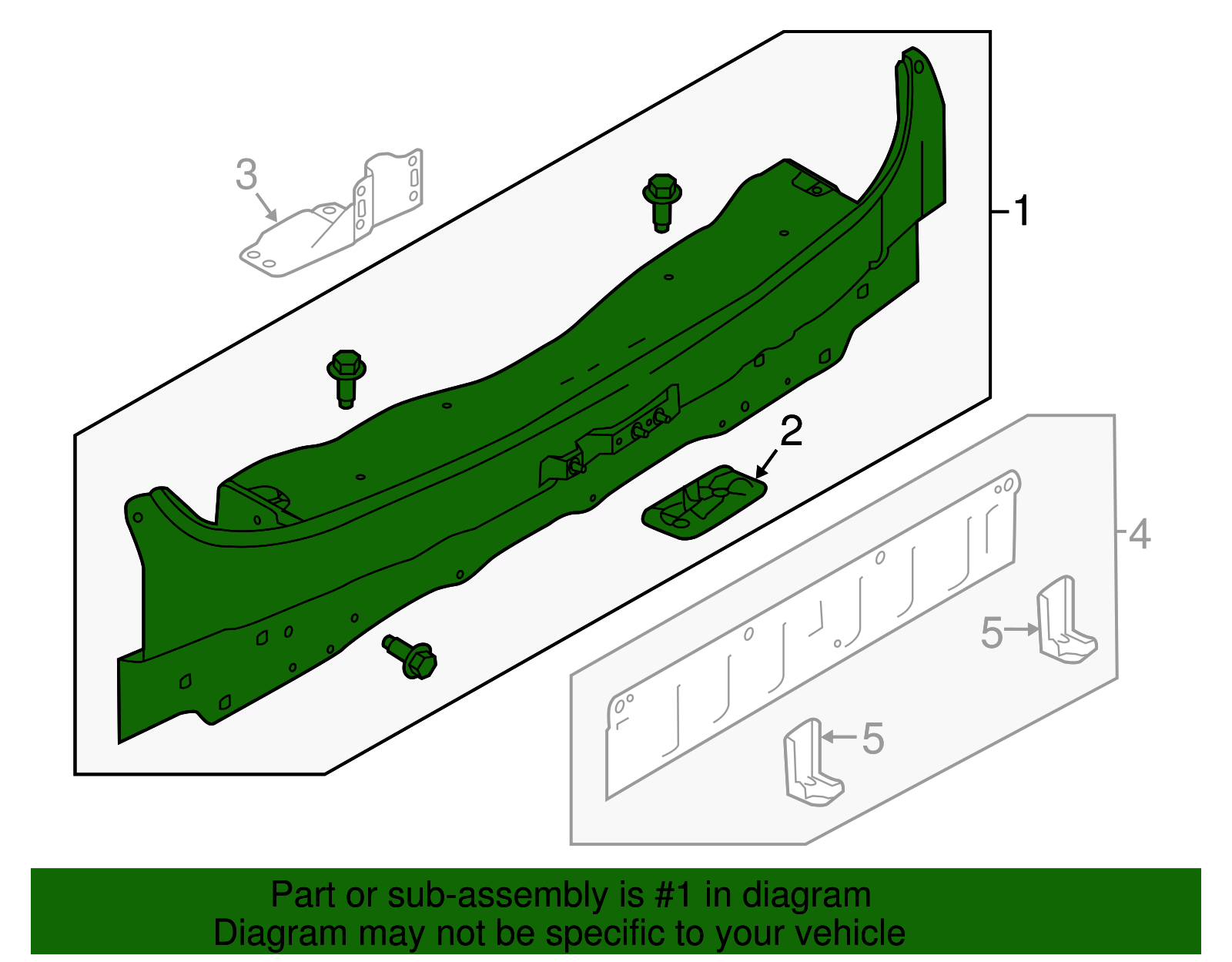 3
1
2
4
5
5
Part or sub-assembly is #1 in diagram
Diagram may not be specific to your vehicle