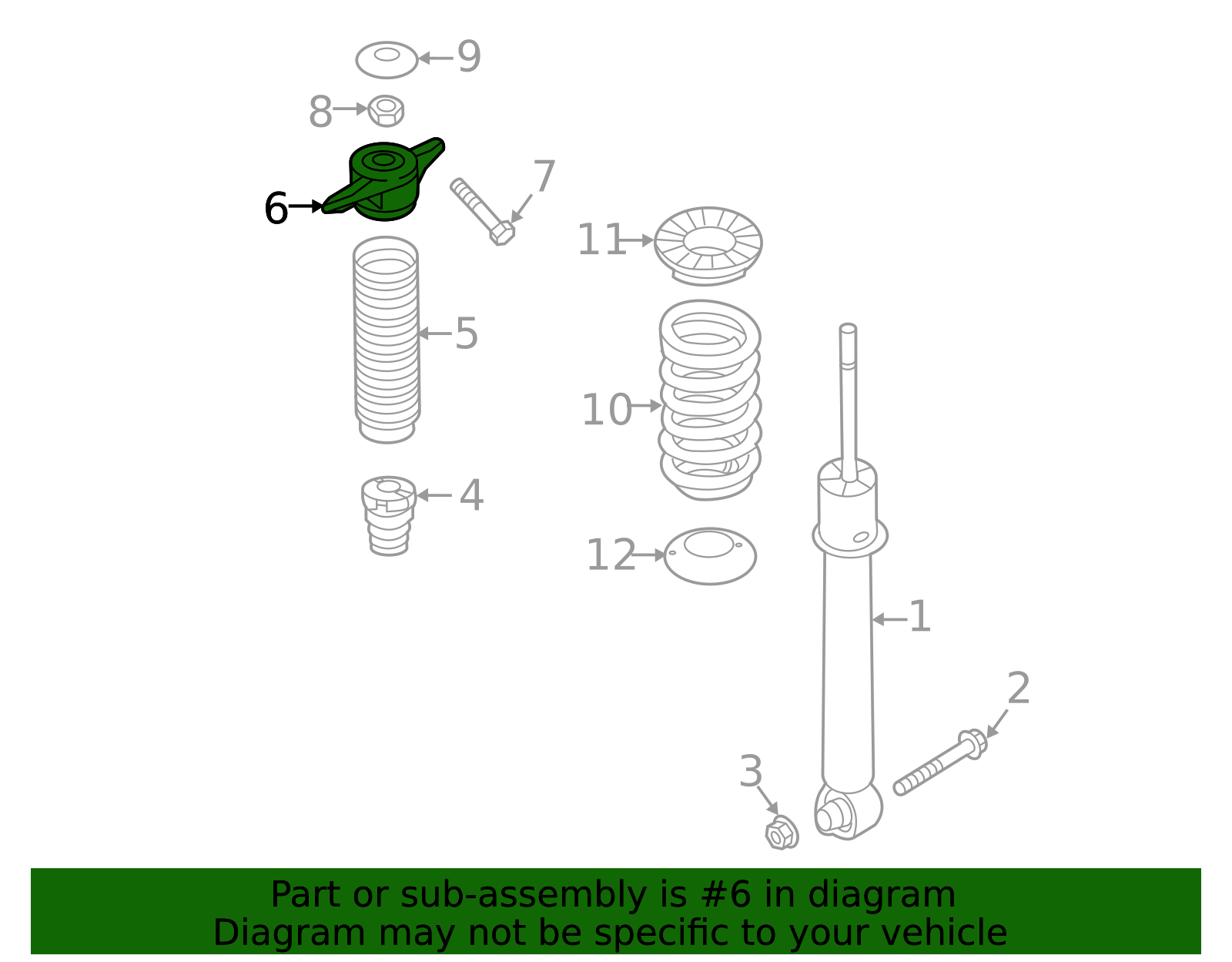 9
8
6
7
11
5
10
4
12
1
2
3

Part or sub-assembly is #6 in diagram
Diagram may not be specific to your vehicle