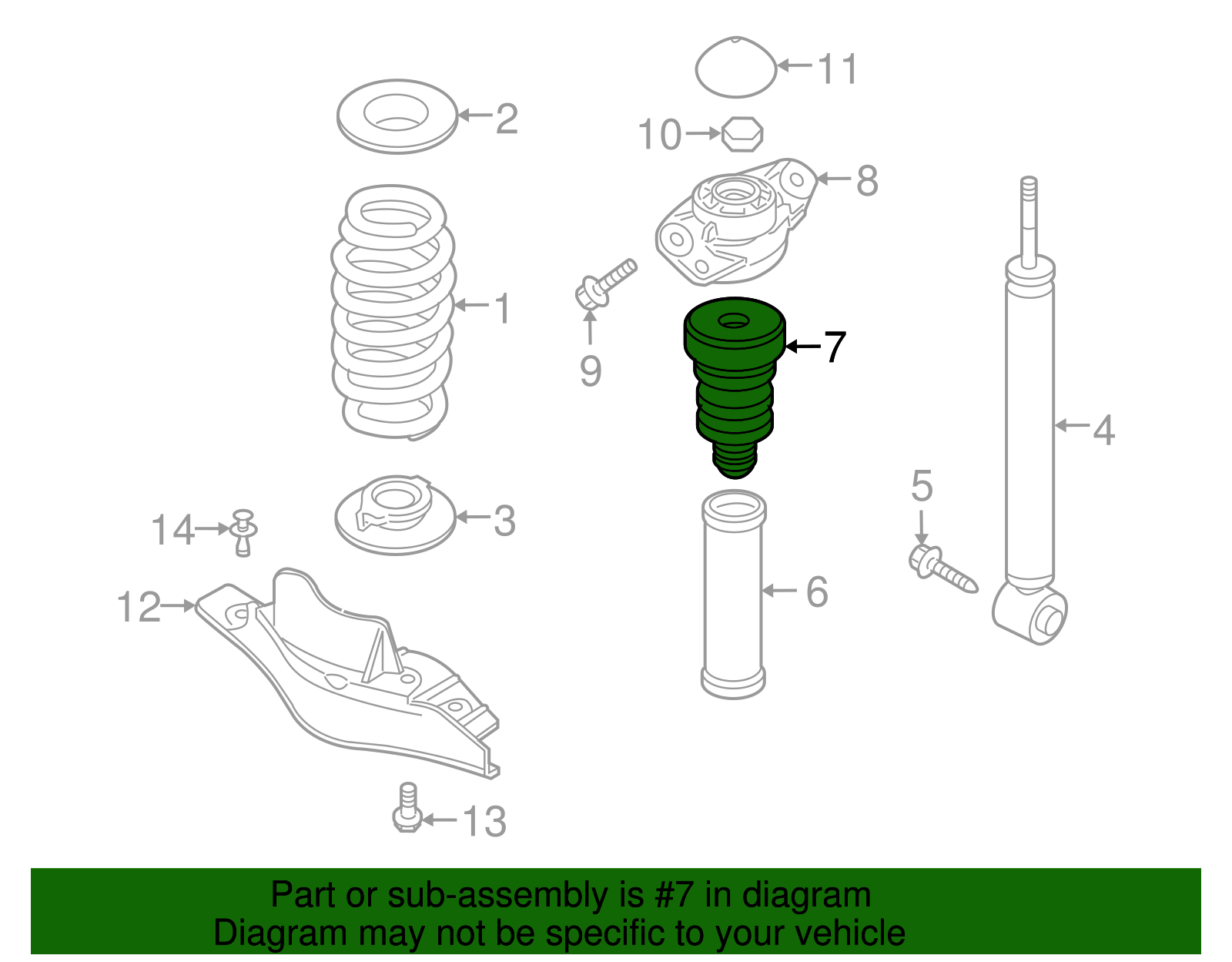 11
2
10
8
1
9
7
4
5
14
3
12
6
13

Part or sub-assembly is #7 in diagram
Diagram may not be specific to your vehicle