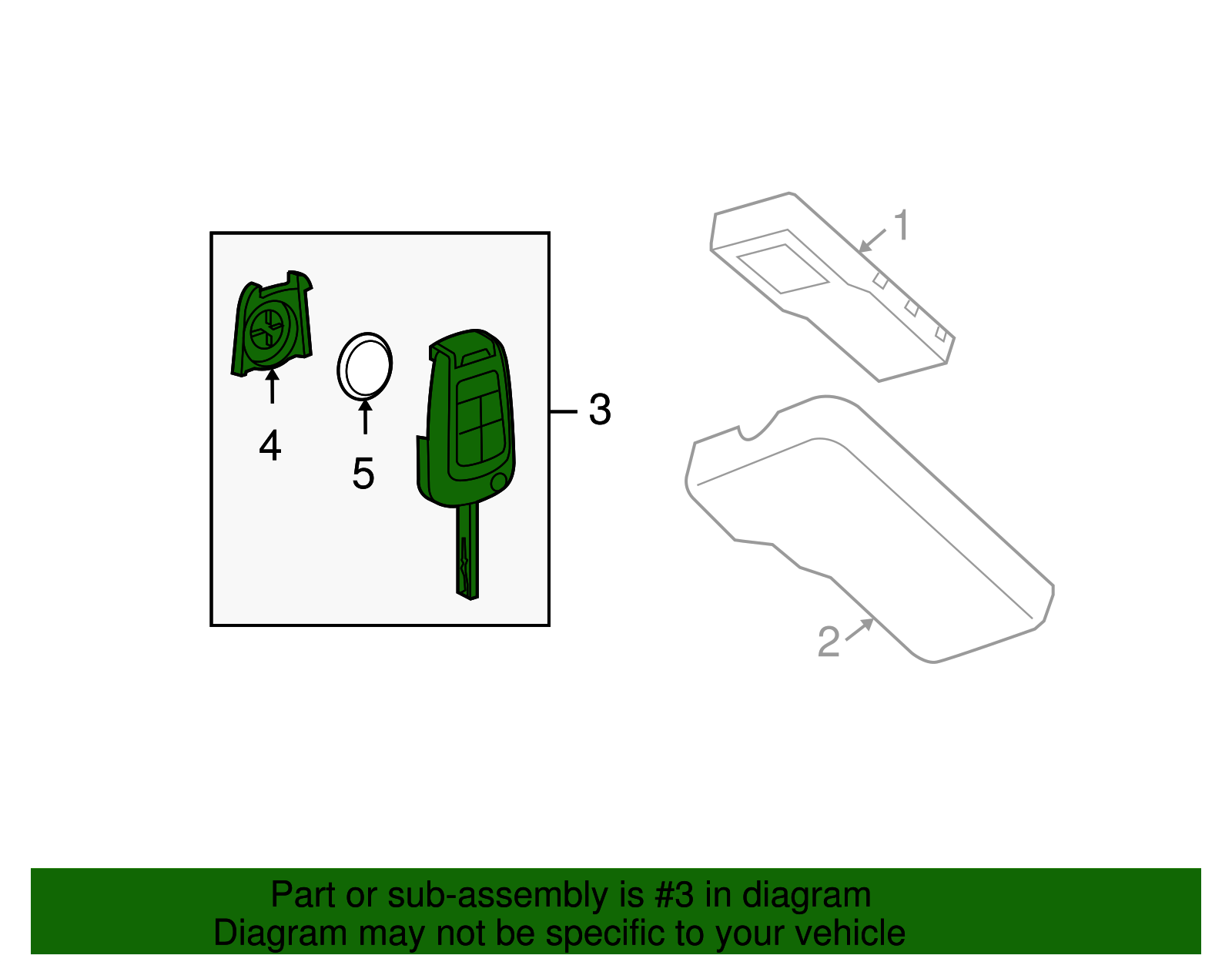 1
3
4
5
2

Part or sub-assembly is #3 in diagram
Diagram may not be specific to your vehicle