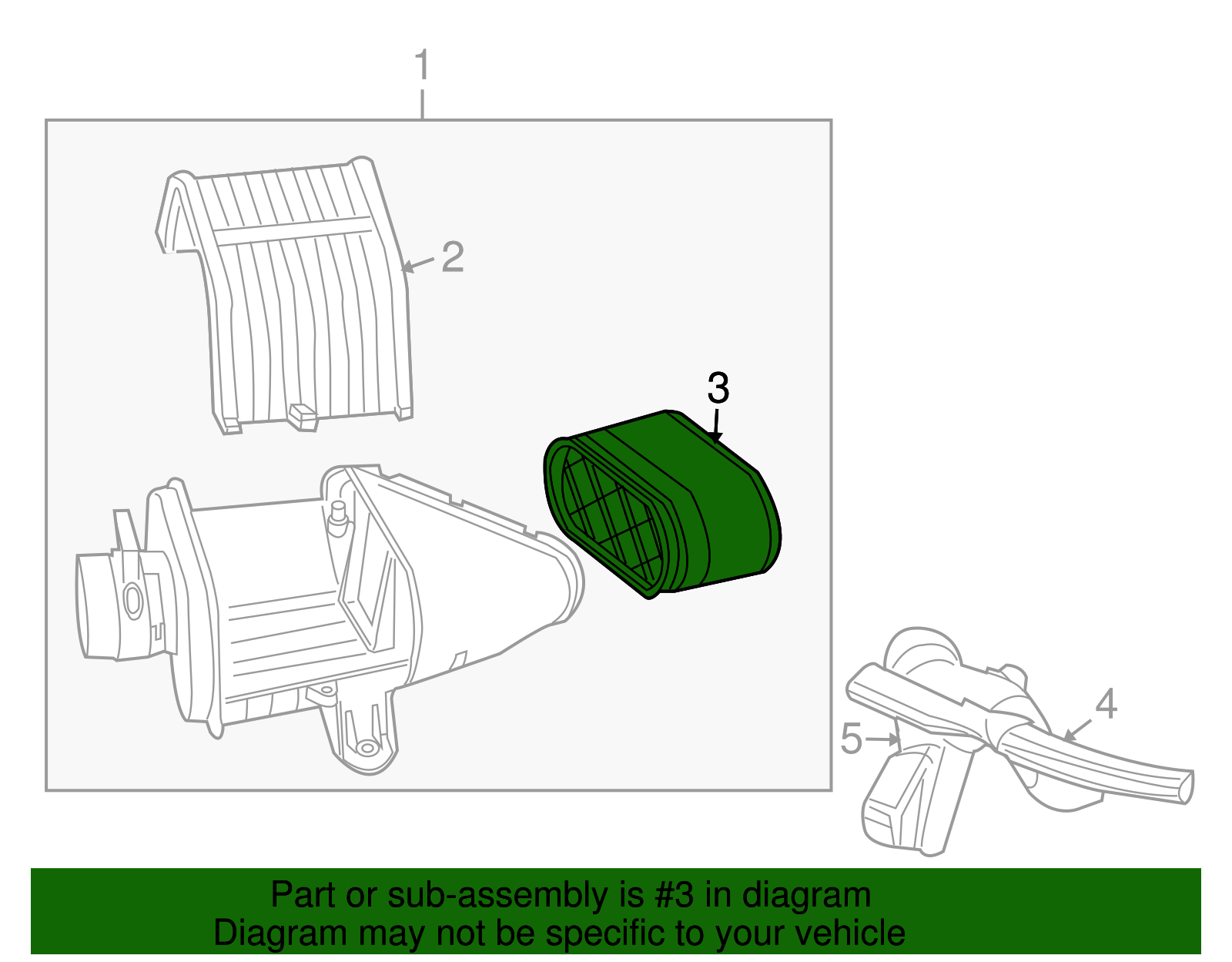 1

2

3

4

5

Part or sub-assembly is #3 in diagram
Diagram may not be specific to your vehicle