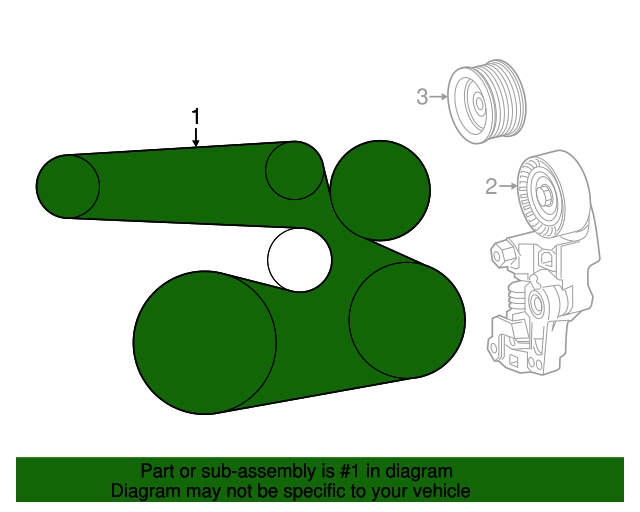 1
3
2

Part or sub-assembly is #1 in diagram
Diagram may not be specific to your vehicle