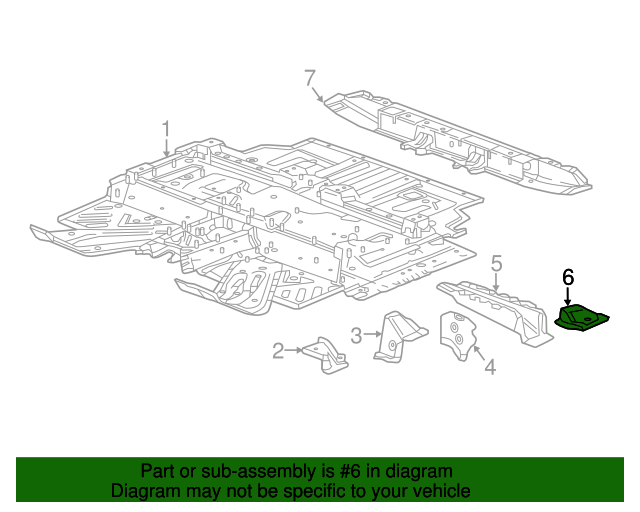 7

1

5

6

3

2

4

Part or sub-assembly is #6 in diagram
Diagram may not be specific to your vehicle