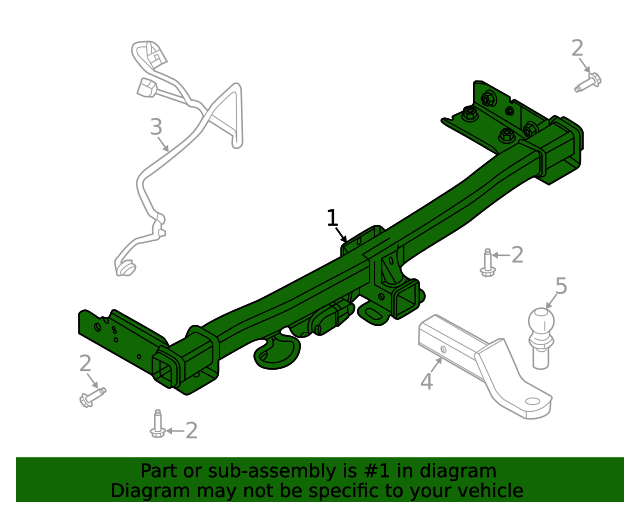 2

3

1

2

5

2

4

2

Part or sub-assembly is #1 in diagram
Diagram may not be specific to your vehicle