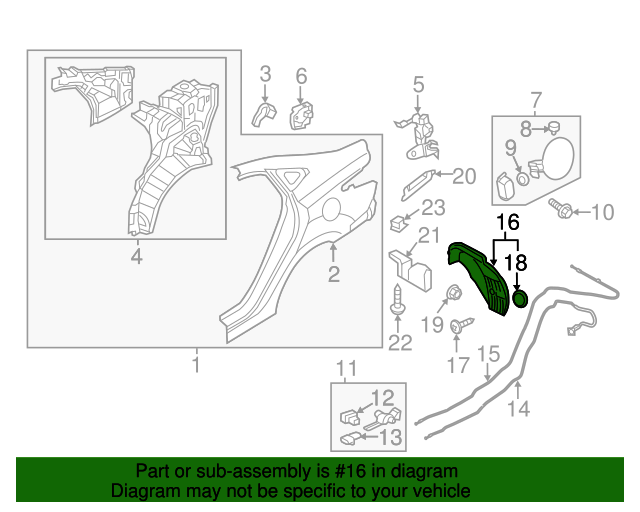 3
6
5
7
8
9
20
10
23
16
21
18
4
2
19
22
17
15
1
11
12
13
14

Part or sub-assembly is #16 in diagram
Diagram may not be specific to your vehicle