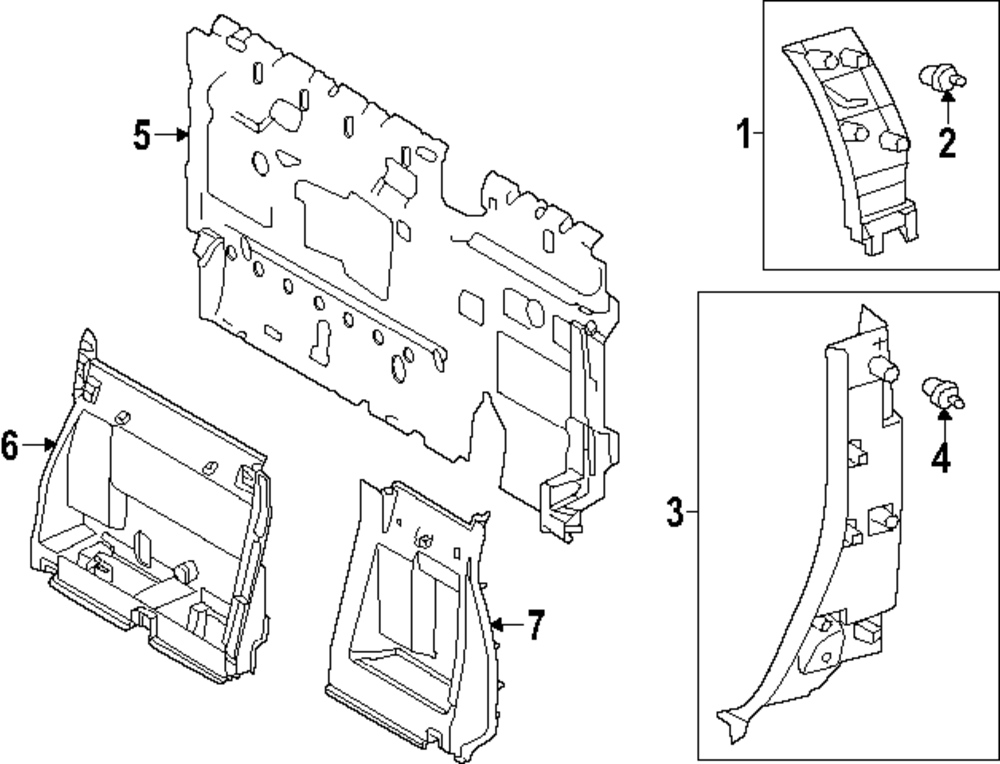 5
1
2
6
3
4
7