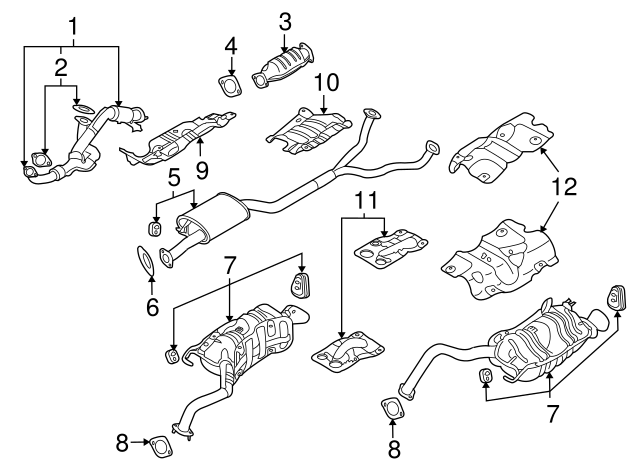 1
2
3
4
10
9
5
12
11
6
7
7
8
8