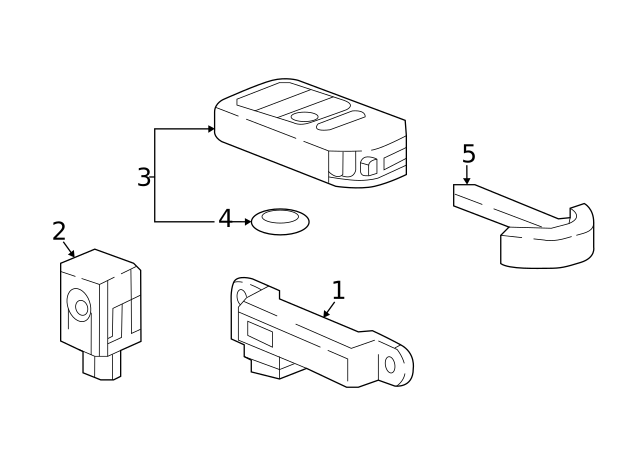 3
4
5
2
1