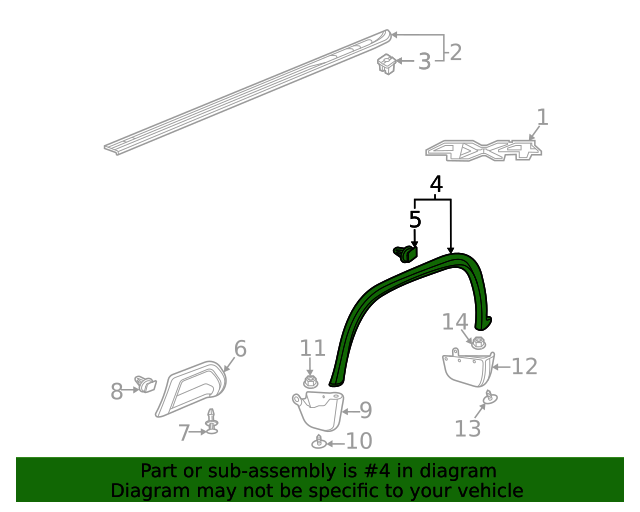 2
3
1
4X4
4
5
14
6
11
12
8
9
7
10
13

Part or sub-assembly is #4 in diagram
Diagram may not be specific to your vehicle