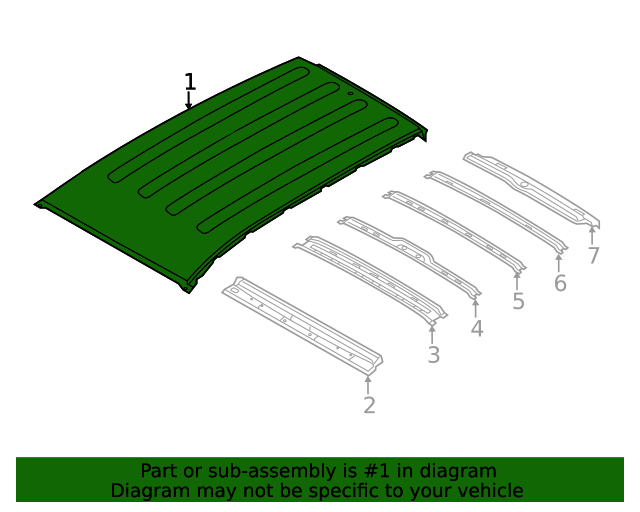 1
7
6
5
4
3
2

Part or sub-assembly is #1 in diagram
Diagram may not be specific to your vehicle