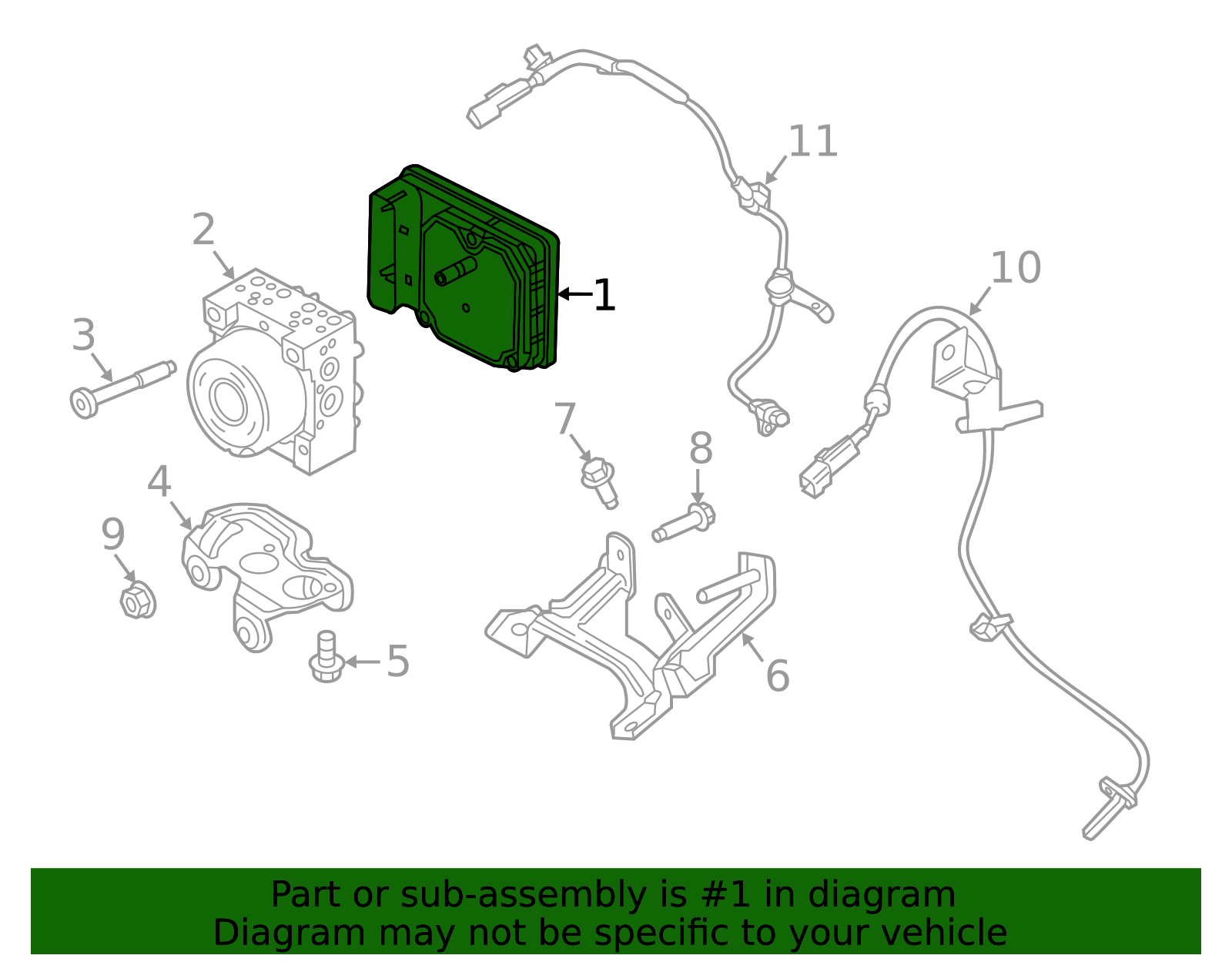 11

2

1

10

3

7

8

4

9

5

6

Part or sub-assembly is #1 in diagram
Diagram may not be specific to your vehicle