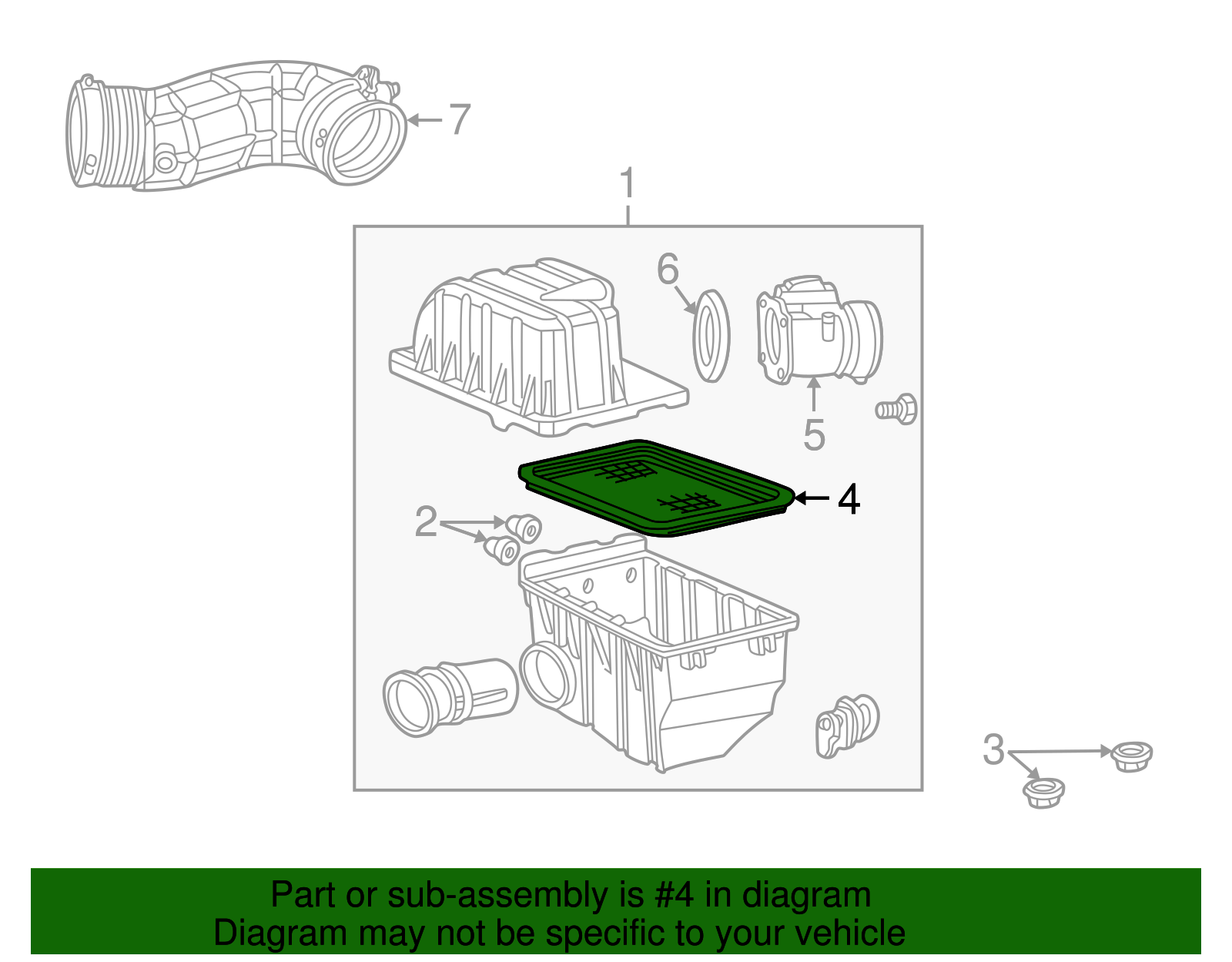 7

1

6

5

4

2

3

Part or sub-assembly is #4 in diagram
Diagram may not be specific to your vehicle