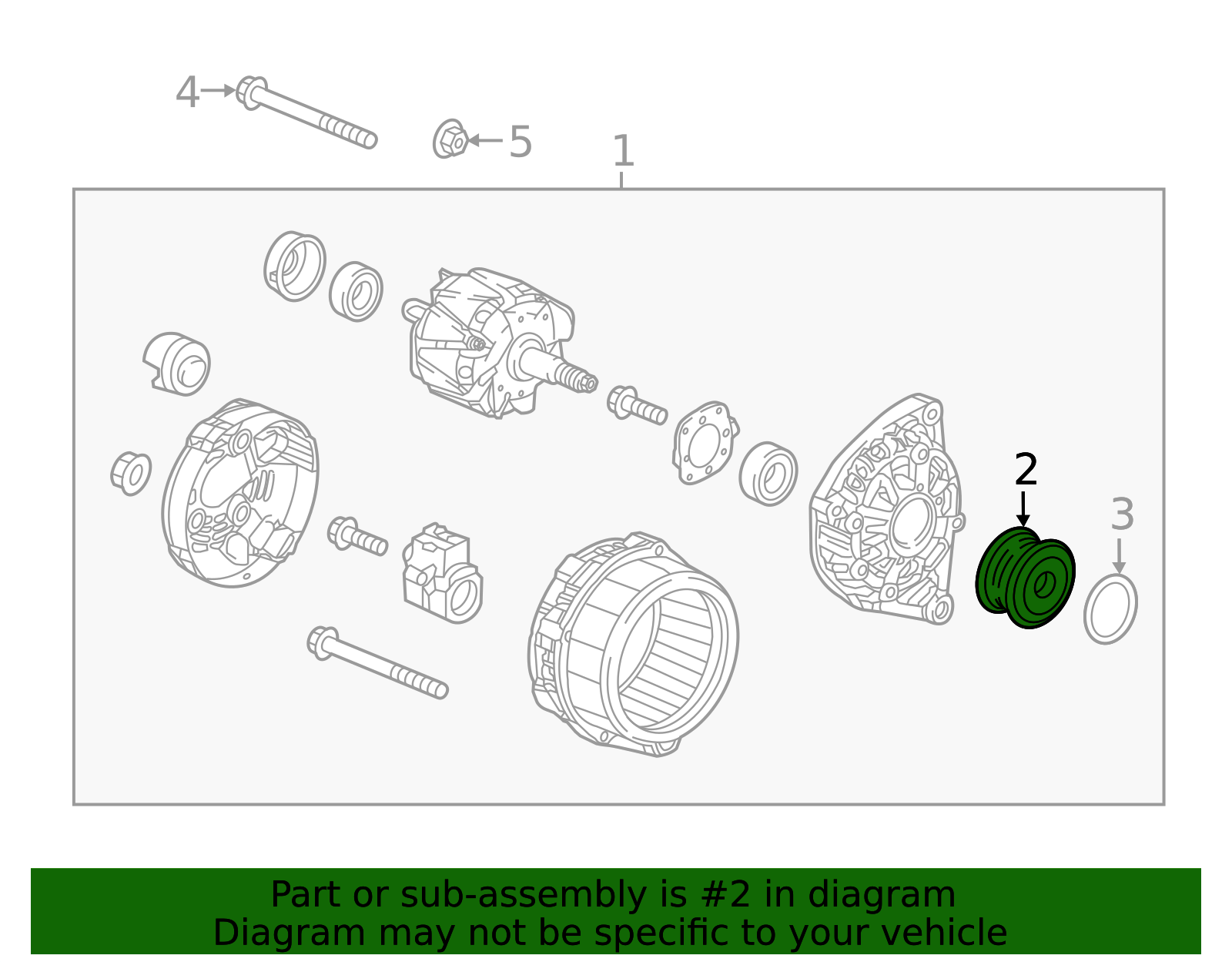 4
5
1
2
3

Part or sub-assembly is #2 in diagram
Diagram may not be specific to your vehicle