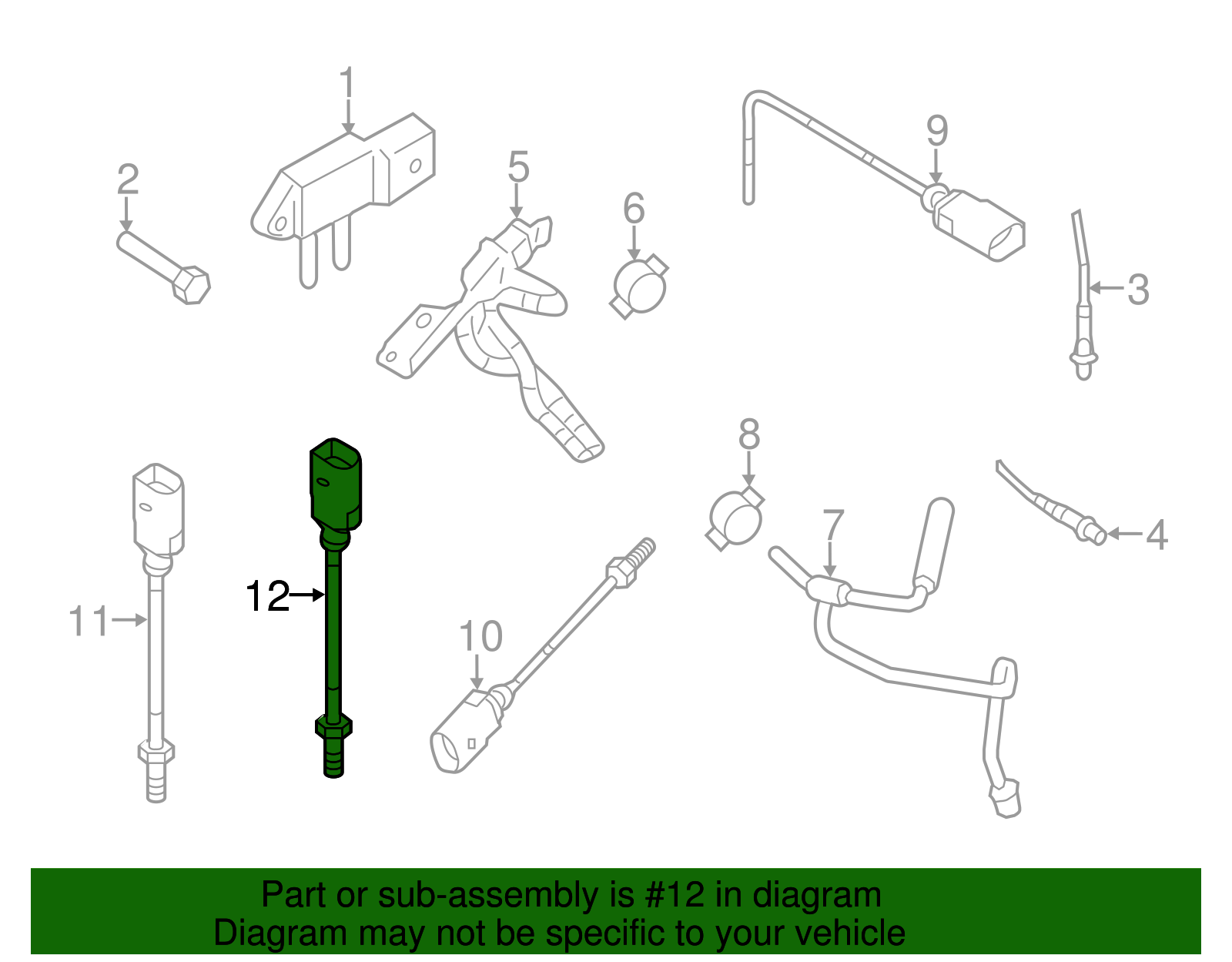 1
2
5
6
9
3
8
7
4
11
12
10

Part or sub-assembly is #12 in diagram
Diagram may not be specific to your vehicle