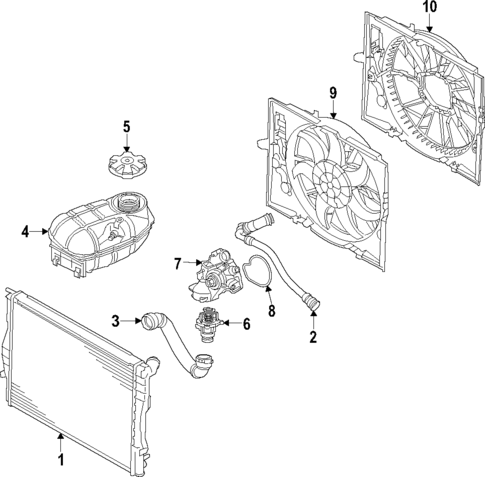 10
9
5
4
7
8
3
6
2
1