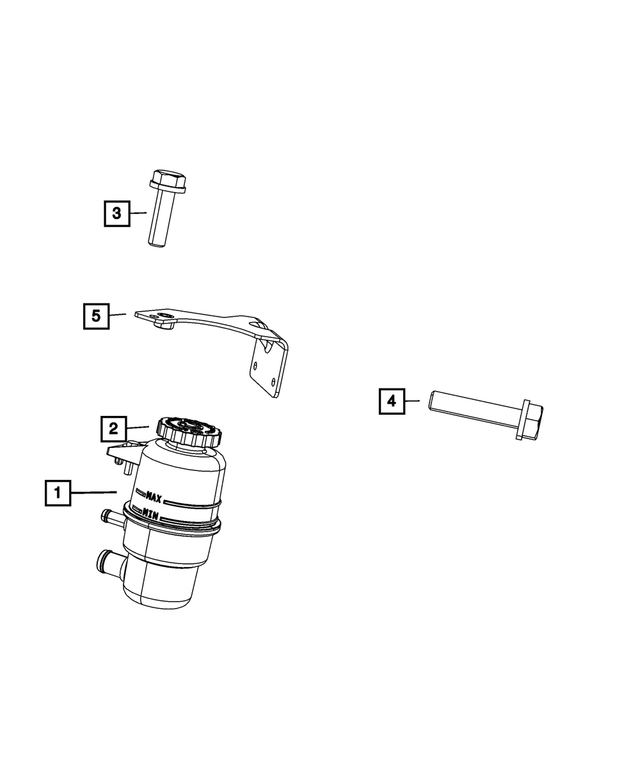 3

5

4

2

1

MAX

MIN