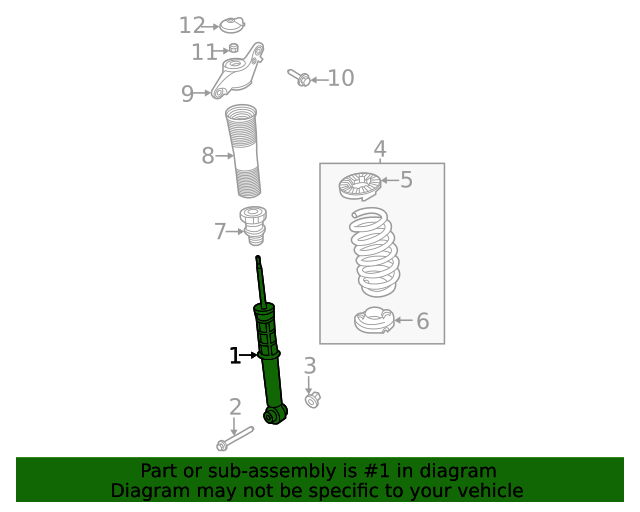 12
11
10
9
8
4
5
7
6
1
3
2

Part or sub-assembly is #1 in diagram
Diagram may not be specific to your vehicle