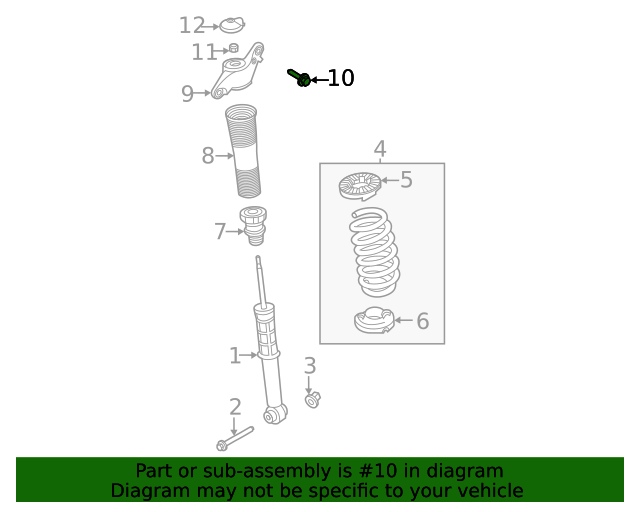 12
11
10
9
8
4
5
7
6
1
3
2

Part or sub-assembly is #10 in diagram
Diagram may not be specific to your vehicle