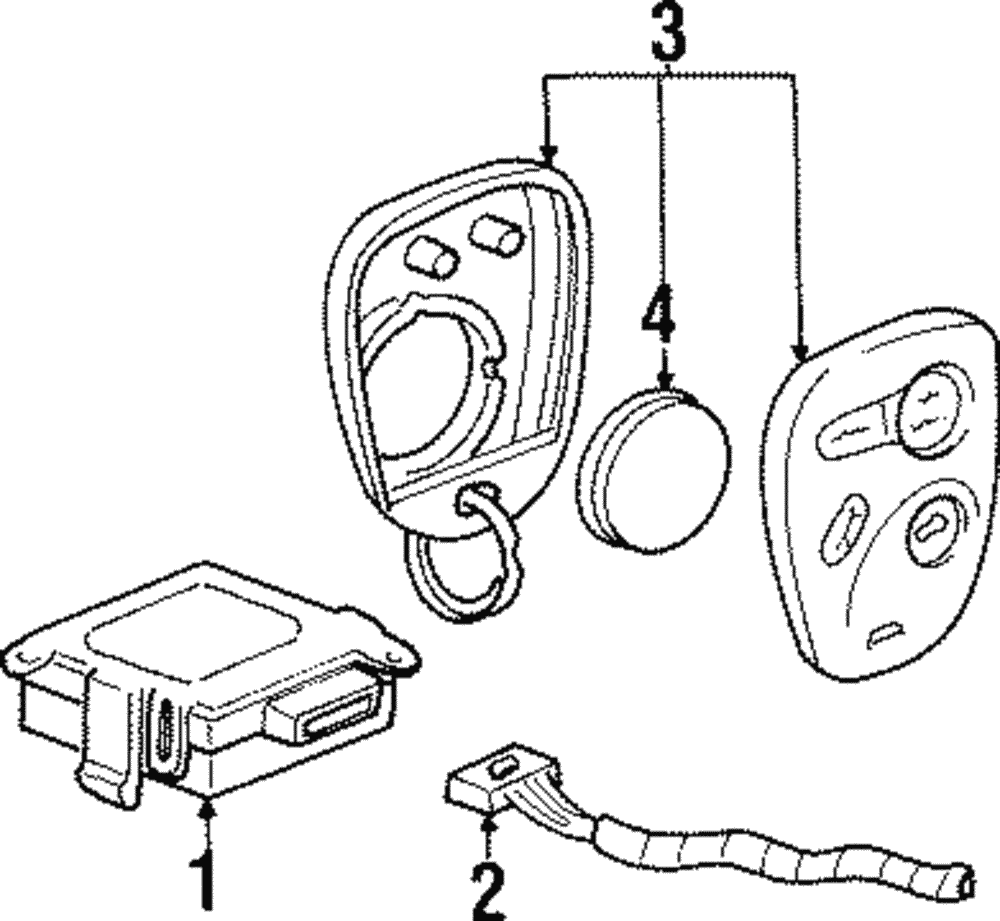 3
4
1
2