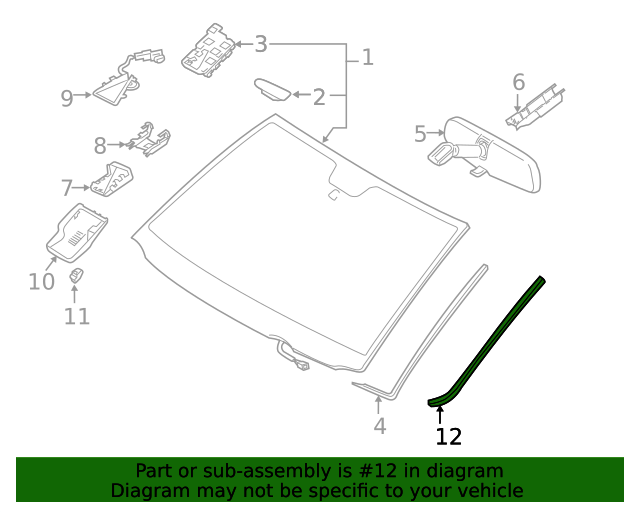 3
1
9
2
6
5
8
7
10
11
4
12

Part or sub-assembly is #12 in diagram
Diagram may not be specific to your vehicle