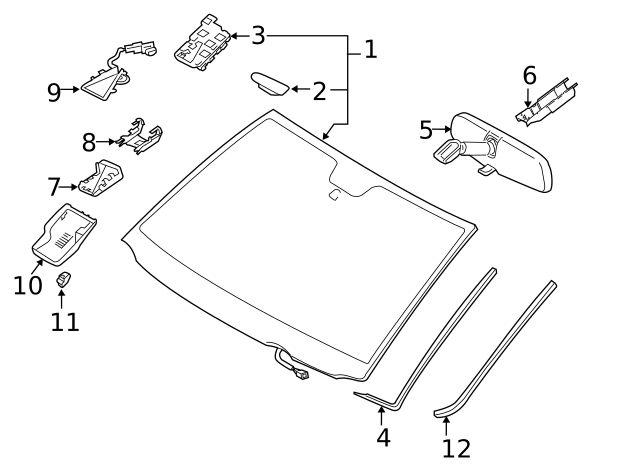 3
1
9
2
6
5
8
7
10
11
4
12