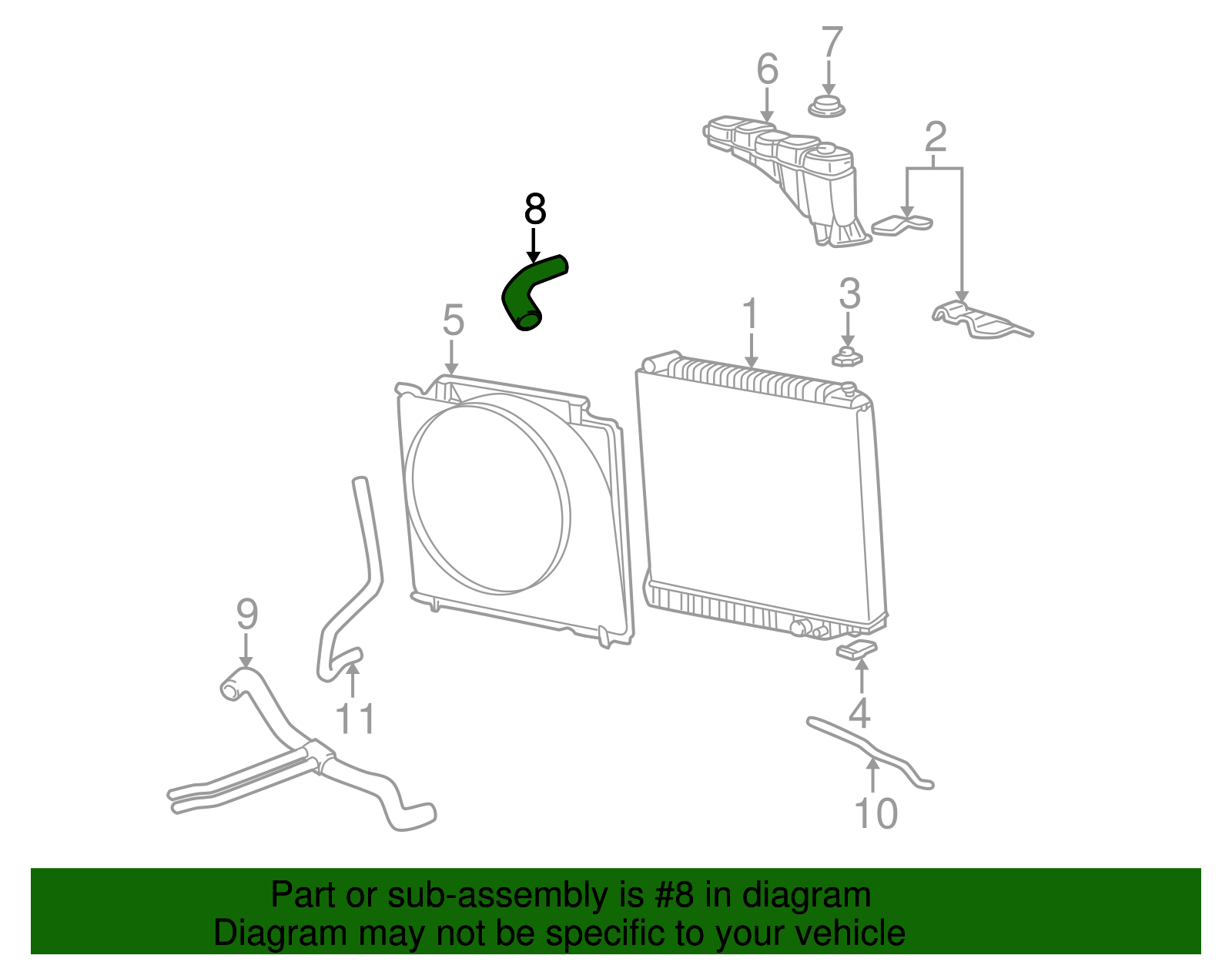 7
6
2
8
3
5
1
9
11
4
10

Part or sub-assembly is #8 in diagram
Diagram may not be specific to your vehicle