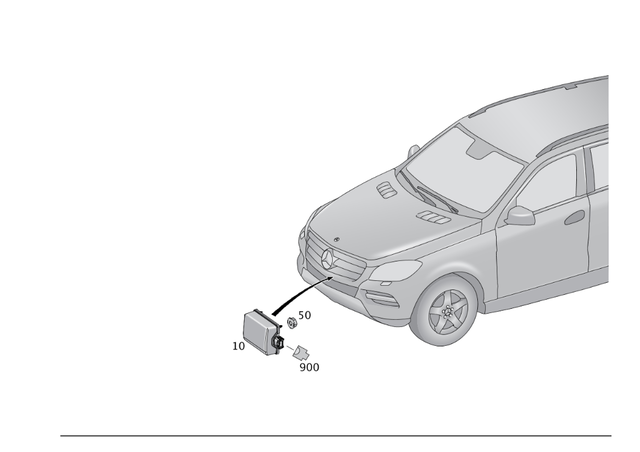 50
10
900