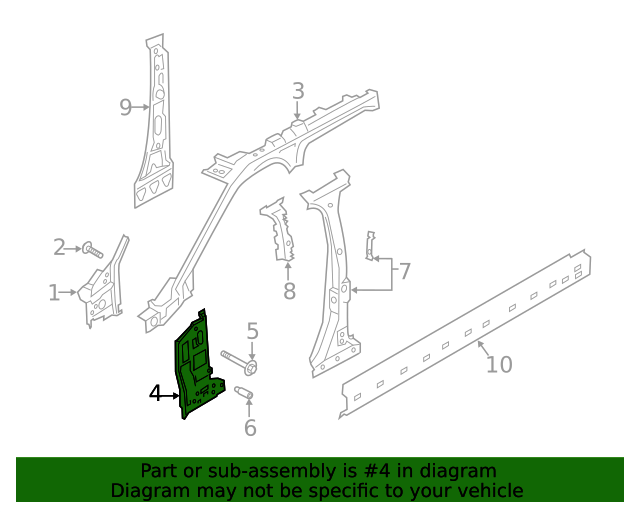 9

3

2

1

8

7

5

4

6

10

Part or sub-assembly is #4 in diagram
Diagram may not be specific to your vehicle