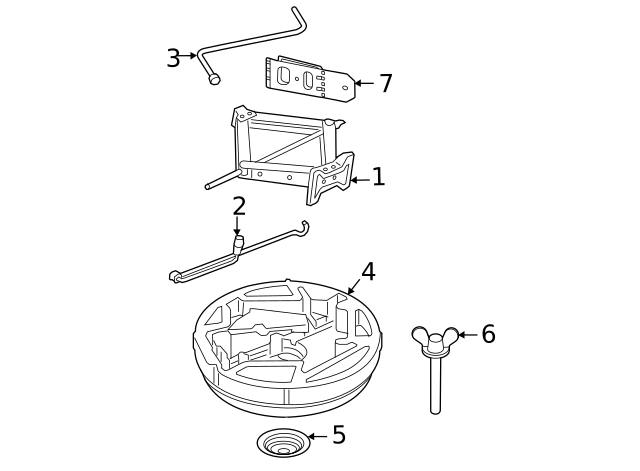 3
7
1
2
4
6
5