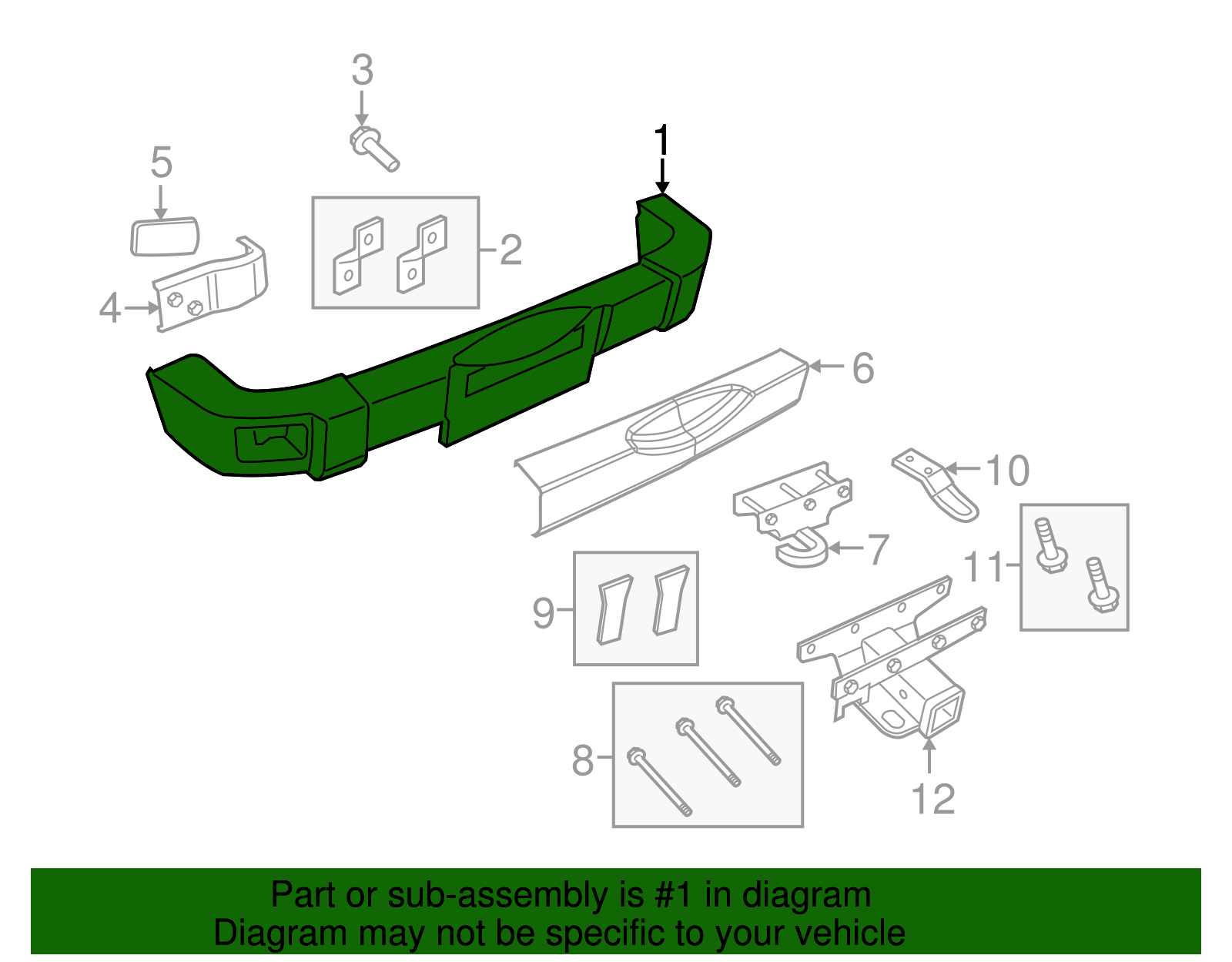 3
1
5
2
4
6
10
7
11
9
8
12
Part or sub-assembly is #1 in diagram
Diagram may not be specific to your vehicle