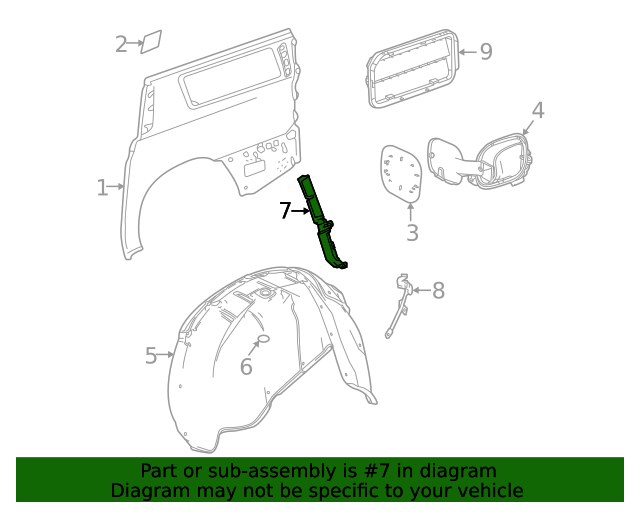 2
9
4
1
7
3
8
5
6

Part or sub-assembly is #7 in diagram
Diagram may not be specific to your vehicle