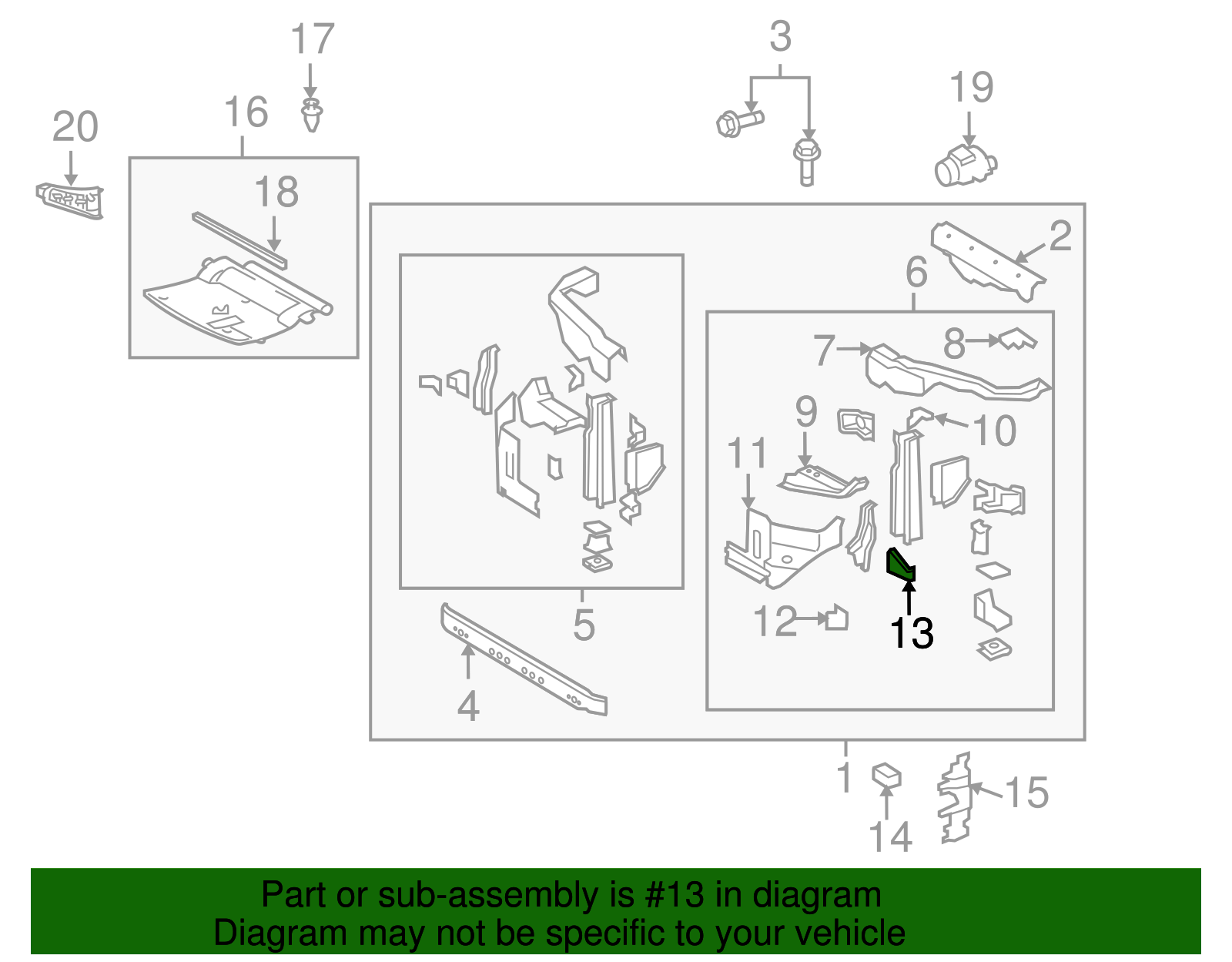 17
3
19
20
16
18
2
6
7
8
9
10
11
12
13
5
4
1
14
15

Part or sub-assembly is #13 in diagram
Diagram may not be specific to your vehicle