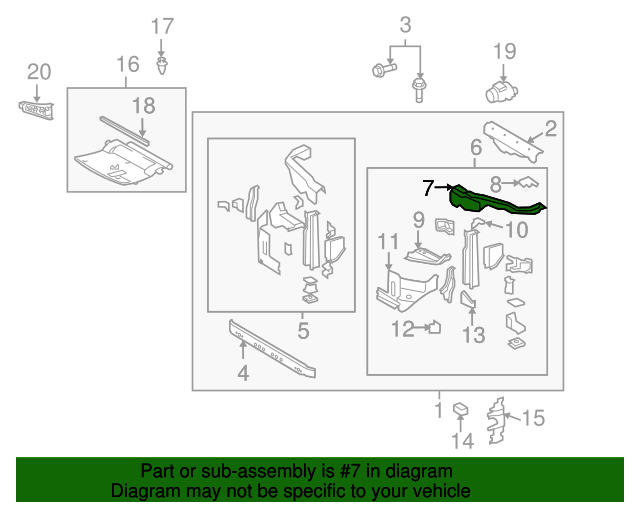 17
3
19
20
16
18
2
6
7
8
9
10
11
12
13
5
4
1
14
15

Part or sub-assembly is #7 in diagram
Diagram may not be specific to your vehicle