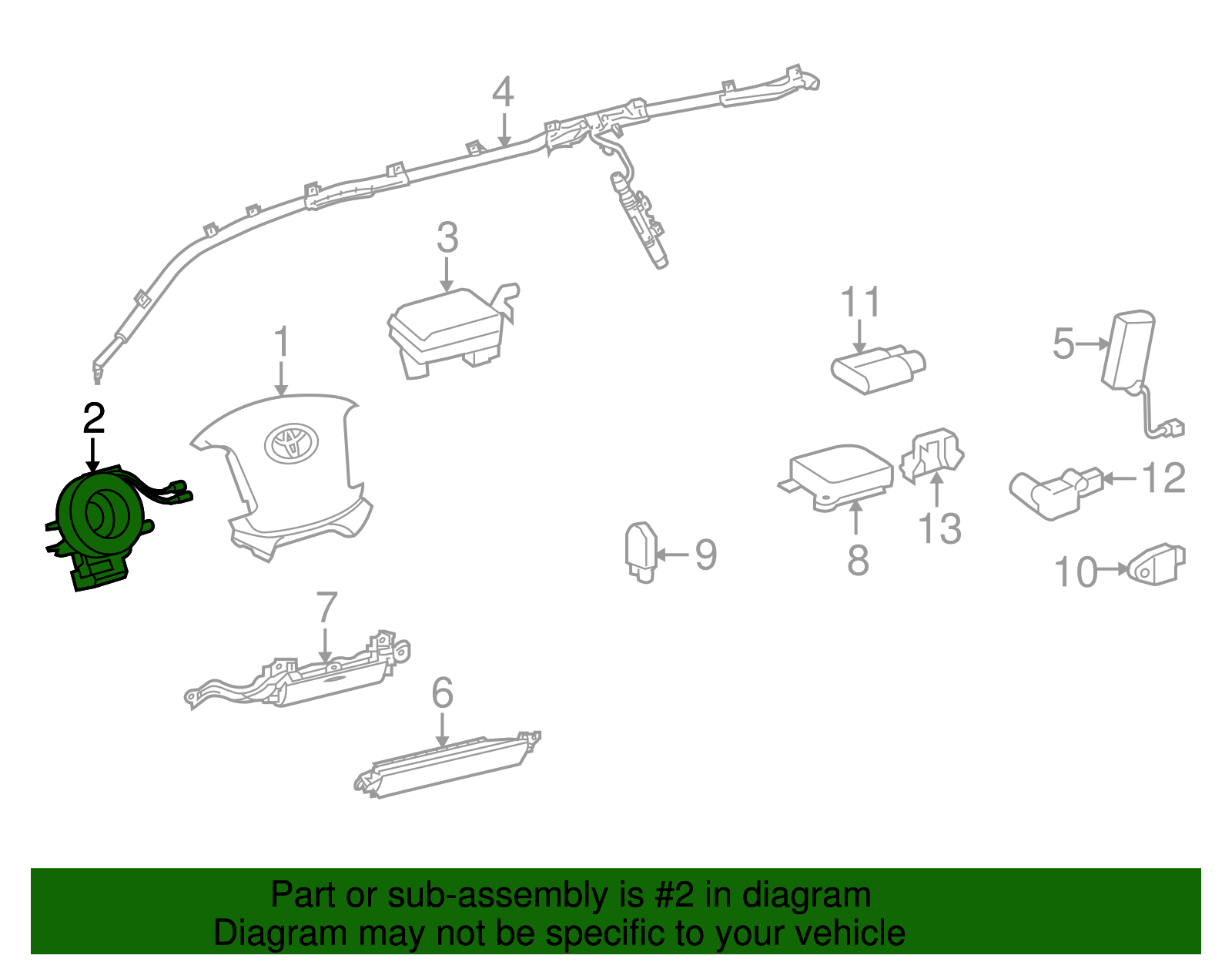 4

3

11

1

5

2

12

13

9

8

10

7

6

Part or sub-assembly is #2 in diagram
Diagram may not be specific to your vehicle