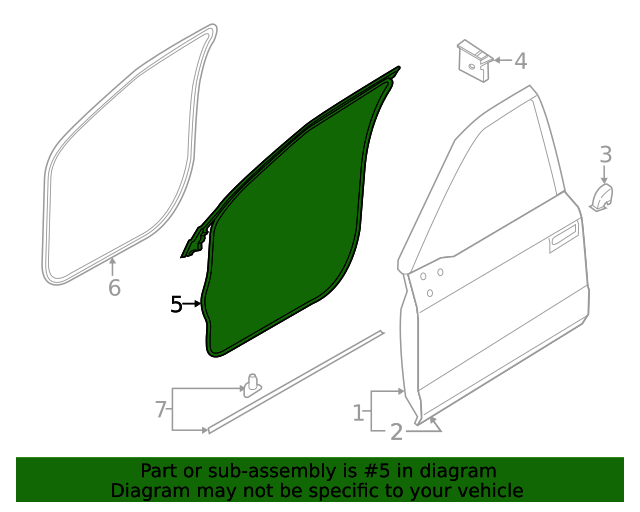 4

3

6

5

7

1

2

Part or sub-assembly is #5 in diagram
Diagram may not be specific to your vehicle