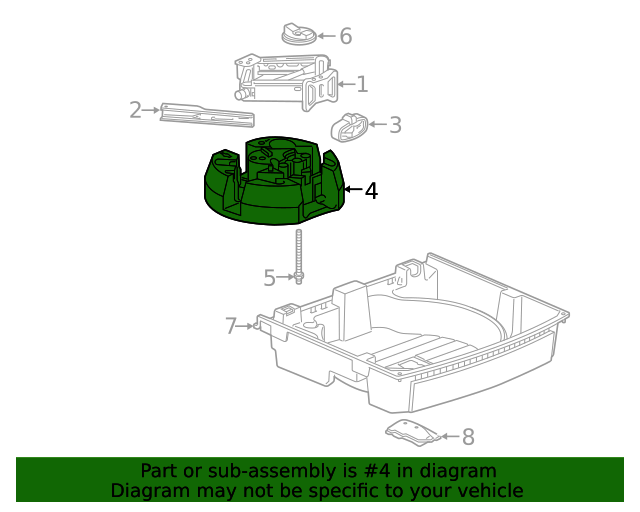 6
1
2
3
4
5
7
8

Part or sub-assembly is #4 in diagram
Diagram may not be specific to your vehicle