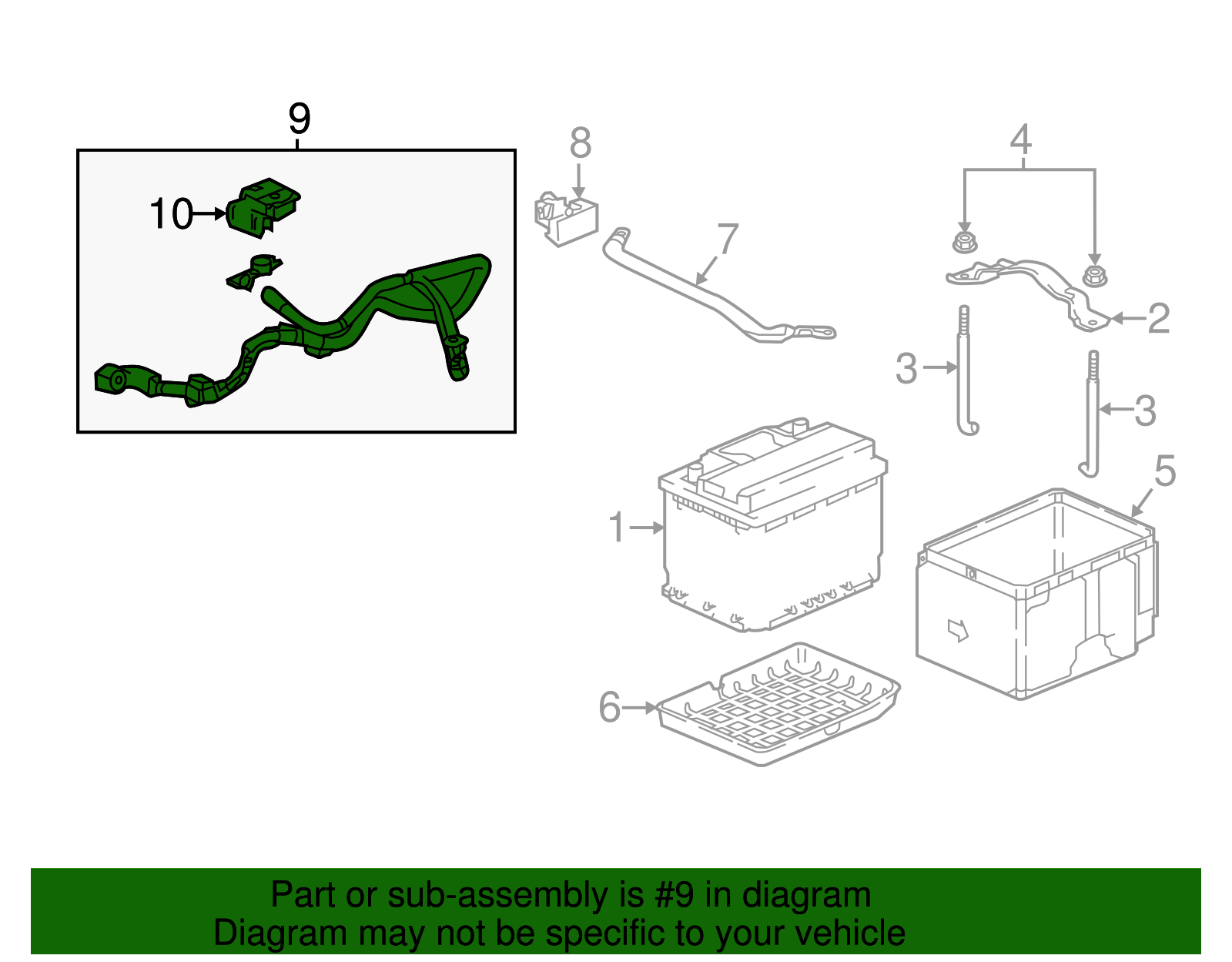 9
10
8
7
4
2
3
3
5
1
6

Part or sub-assembly is #9 in diagram
Diagram may not be specific to your vehicle