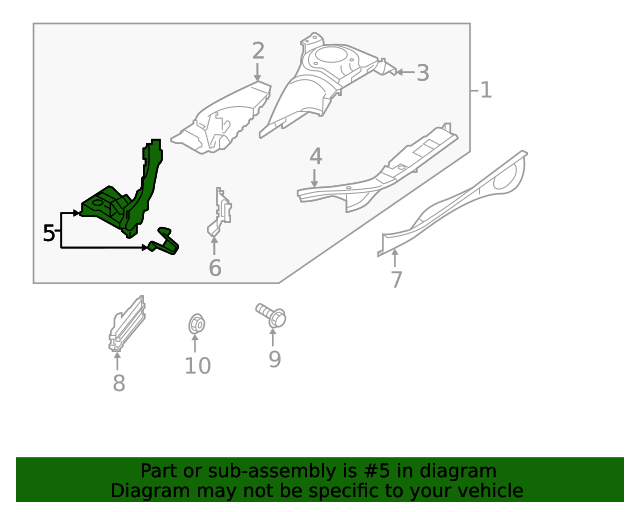 2
3
1
4
5
6
7
8
10
9

Part or sub-assembly is #5 in diagram
Diagram may not be specific to your vehicle