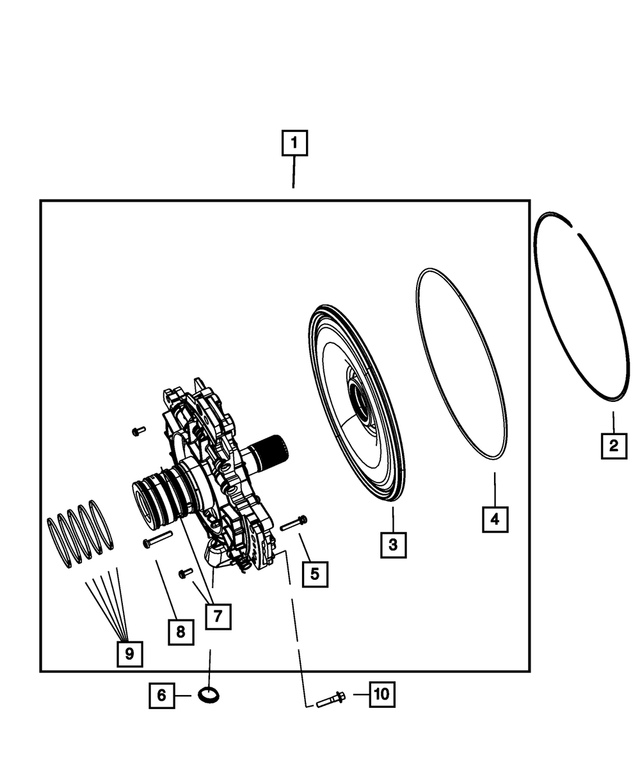 1
2
4
3
5
7
8
9
6
10