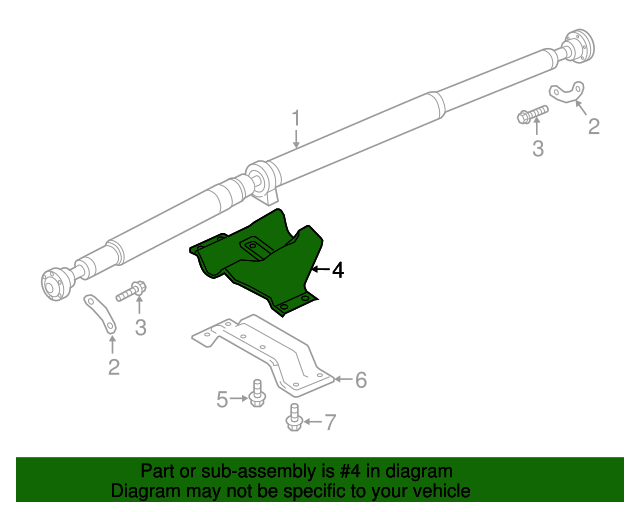 1
2
3
4
3
2
6
5
7

Part or sub-assembly is #4 in diagram
Diagram may not be specific to your vehicle