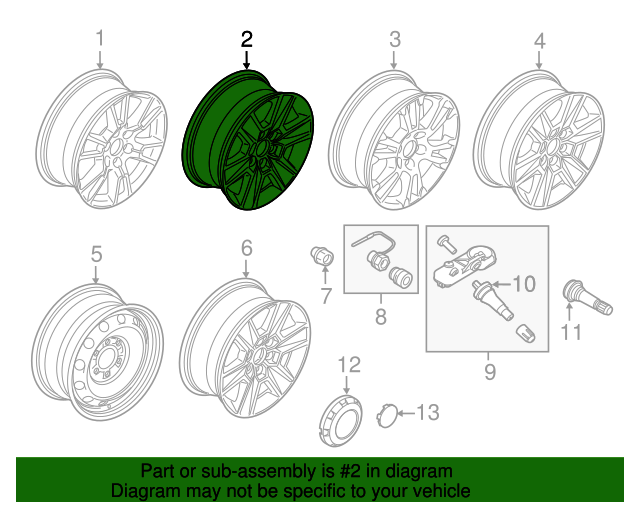 1
2
3
4
5
6
7
8
10
11
9
12
13

Part or sub-assembly is #2 in diagram
Diagram may not be specific to your vehicle