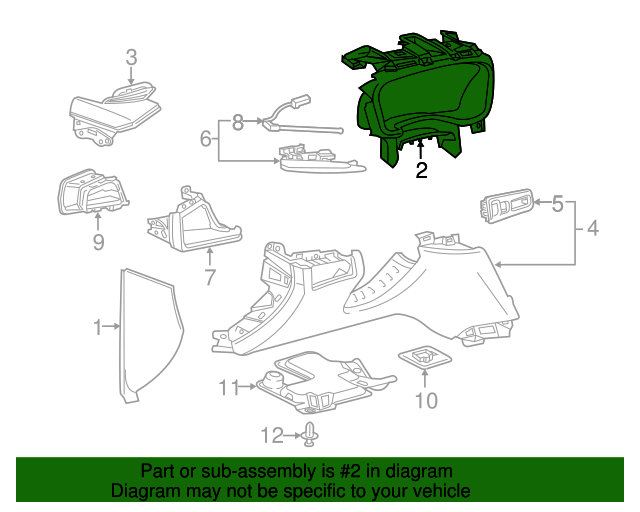 3
8
6
2
9
7
5
4
1
11
10
12

Part or sub-assembly is #2 in diagram
Diagram may not be specific to your vehicle