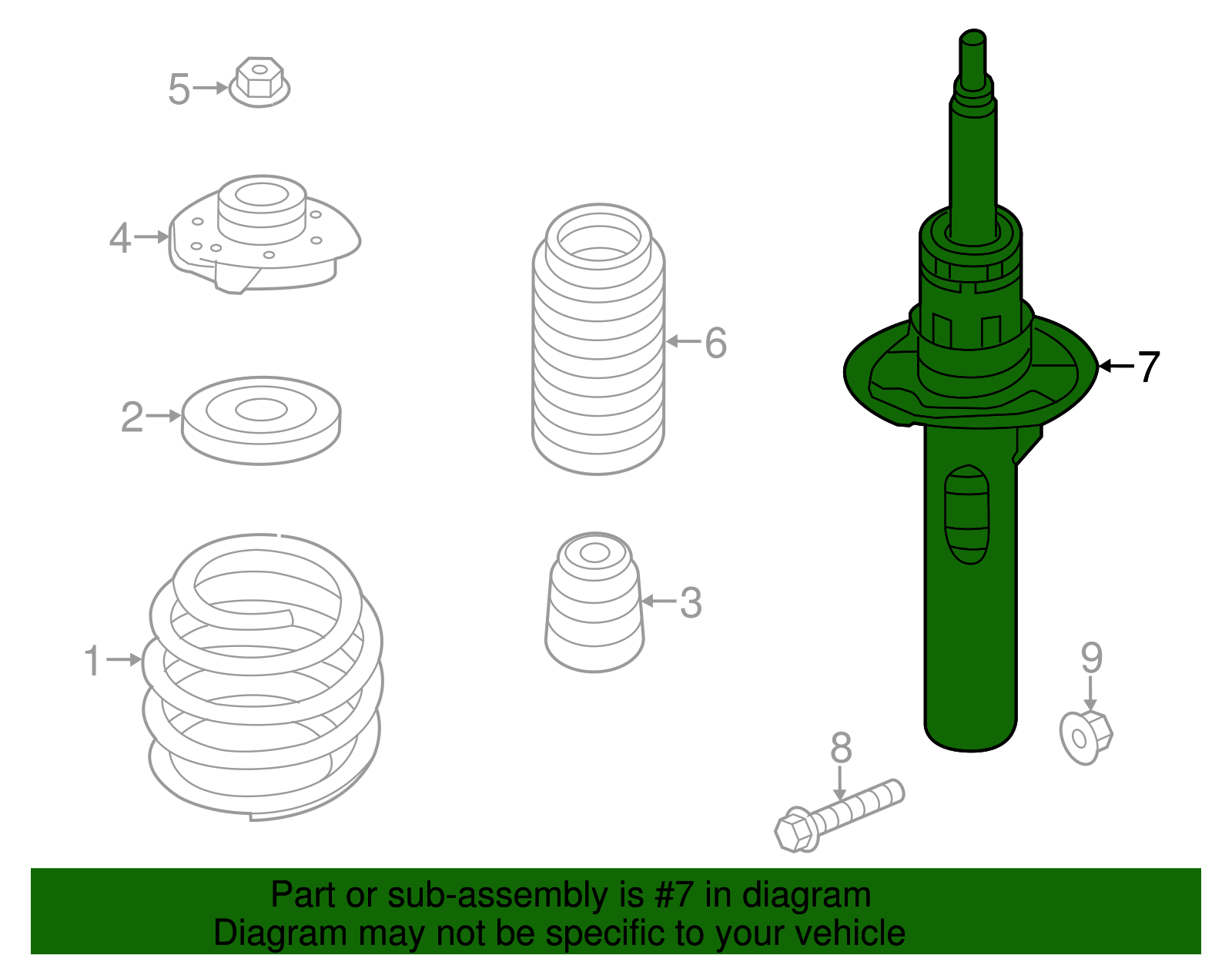 5
4
2
1
6
3
7
9
8

Part or sub-assembly is #7 in diagram
Diagram may not be specific to your vehicle