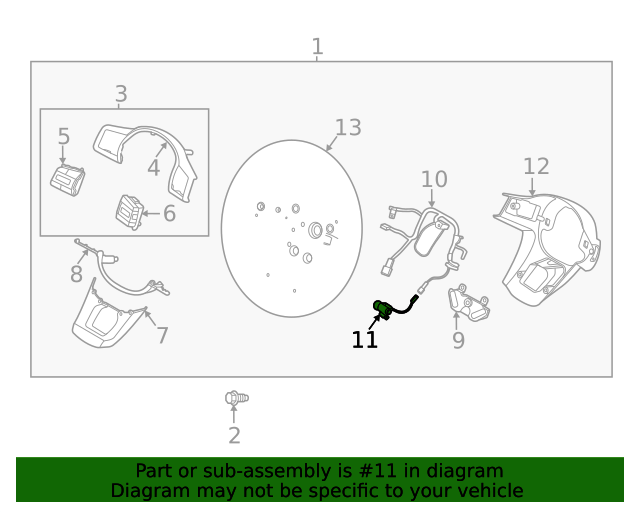 1
3
5
4
6
13
10
12
8
7
11
9
2

Part or sub-assembly is #11 in diagram
Diagram may not be specific to your vehicle