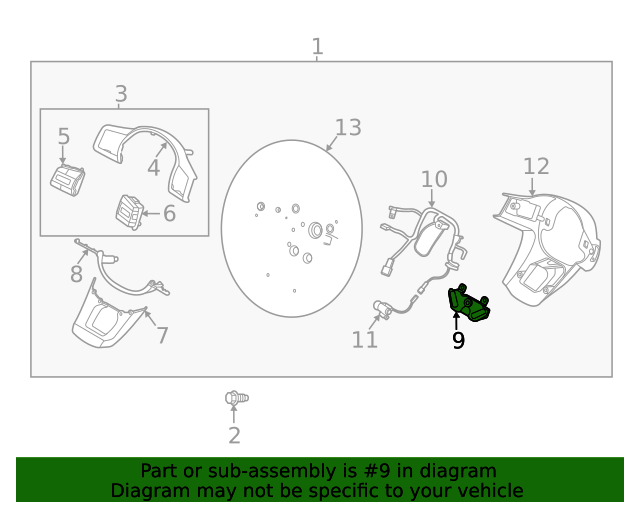 1
3
5
4
6
13
10
12
8
7
11
9
2

Part or sub-assembly is #9 in diagram
Diagram may not be specific to your vehicle