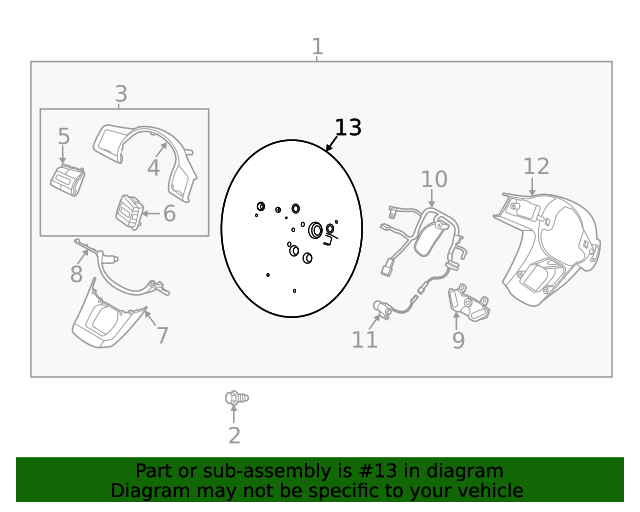 1
3
5
4
6
13
10
12
8
7
11
9
2

Part or sub-assembly is #13 in diagram
Diagram may not be specific to your vehicle