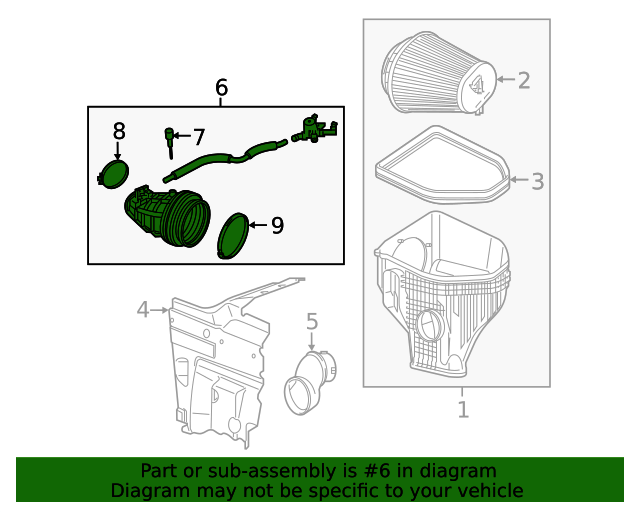 6
8
7
9
2
3
4
5
1

Part or sub-assembly is #6 in diagram
Diagram may not be specific to your vehicle