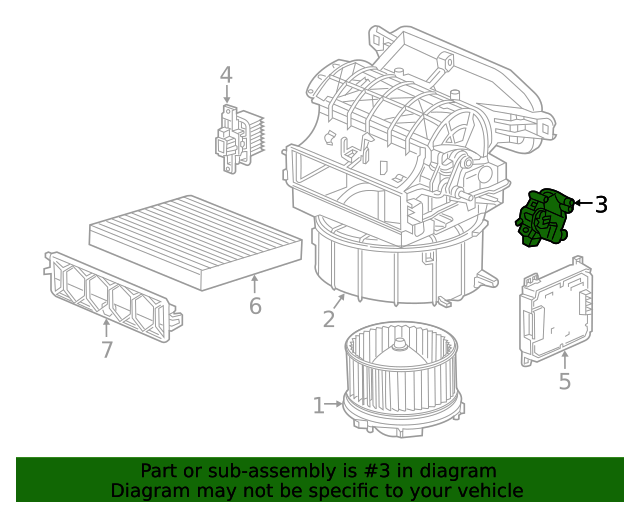 4

3

6

2

7

5

1

Part or sub-assembly is #3 in diagram
Diagram may not be specific to your vehicle