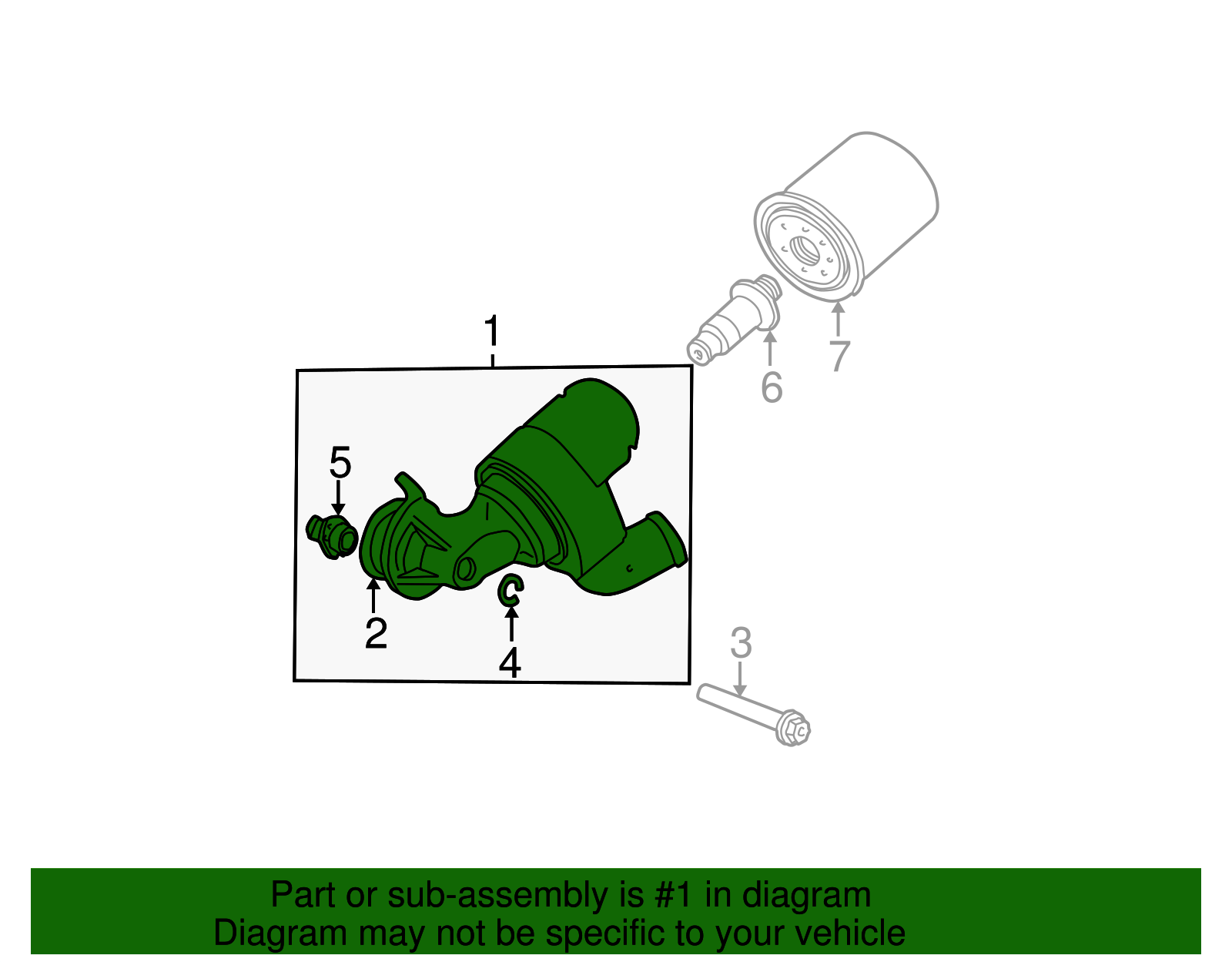 1
7
6
5
2
4
3

Part or sub-assembly is #1 in diagram
Diagram may not be specific to your vehicle